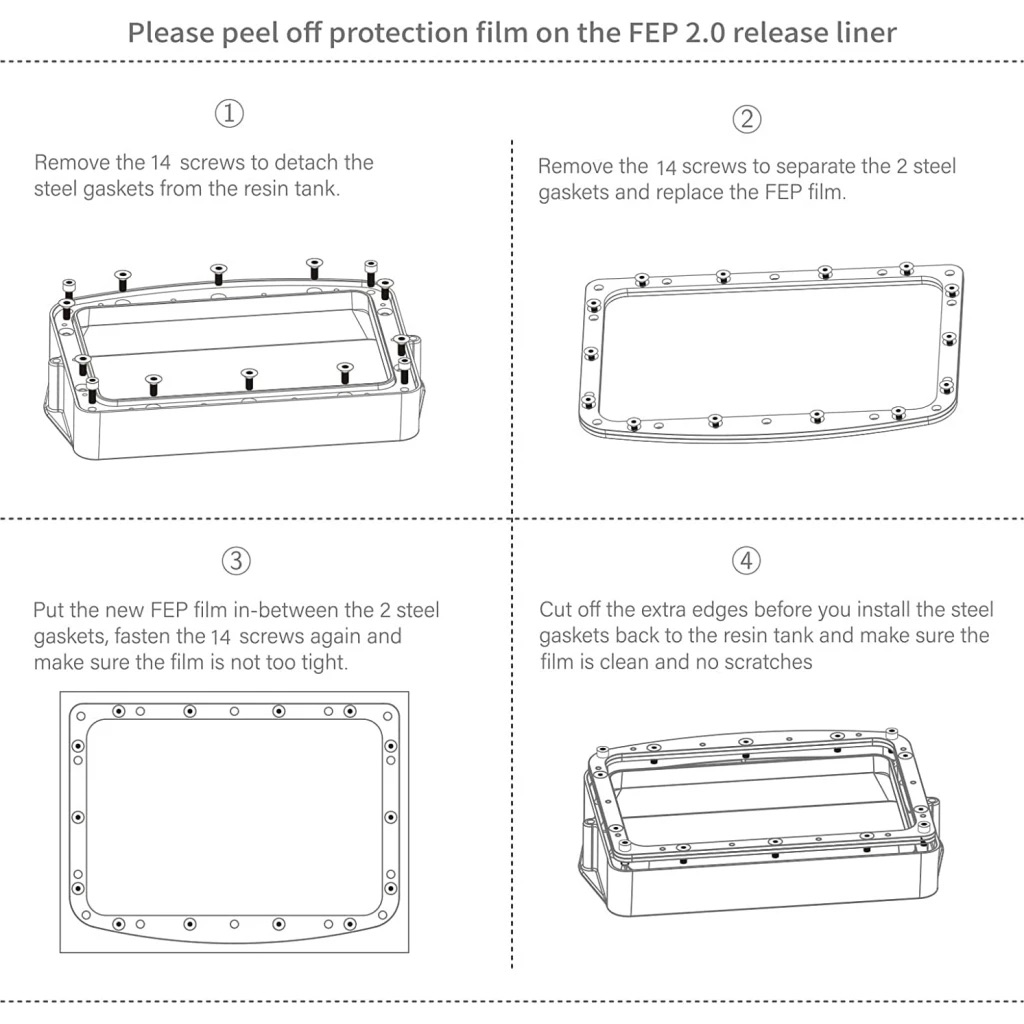 Please peel off protection film on the FEP 2.0 release liner

①

Remove the 14 screws to detach the steel gaskets from the resin tank.

②

Remove the 14 screws to separate the 2 steel gaskets and replace the FEP film.

③

Put the new FEP film in-between the 2 steel gaskets, fasten the 14 screws again and make sure the film is not too tight.

④

Cut off the extra edges before you install the steel gaskets back to the resin tank and make sure the film is clean and no scratches