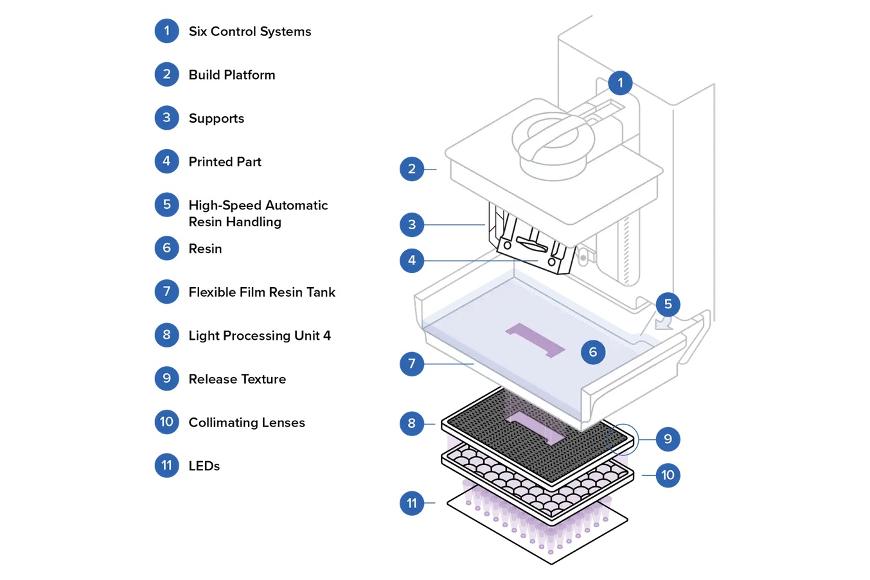 1 Six Control Systems

2 Build Platform

3 Supports

4 Printed Part

5 High-Speed Automatic Resin Handling

6 Resin

7 Flexible Film Resin Tank

8 Light Processing Unit 4

9 Release Texture

10 Collimating Lenses

11 LEDs

1

2

3

4

5

6

7

8

9

10

11