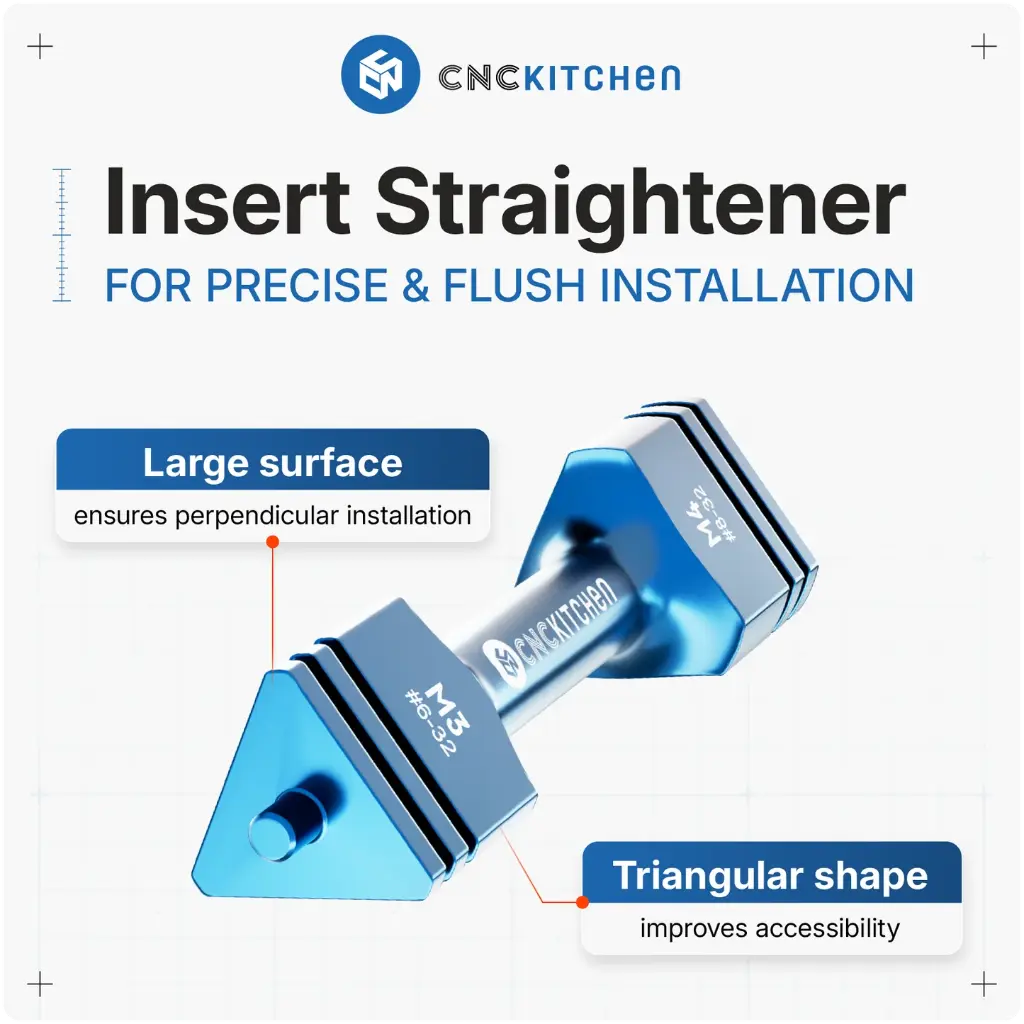 CNCKITCHEN

Insert Straightener
FOR PRECISE & FLUSH INSTALLATION

Large surface
ensures perpendicular installation

M4
#8-32

CNCKITCHEN

M3
#6-32

Triangular shape
improves accessibility